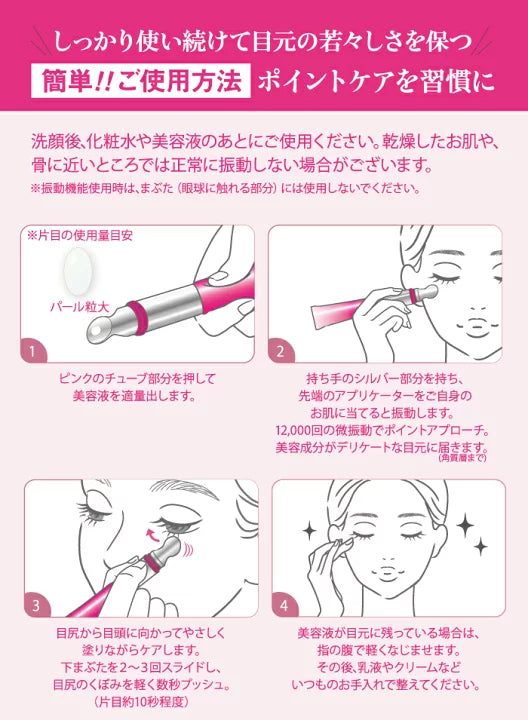 しっかり使い続けて目元の若々しさを保つ

簡単!!ご使用方法 ポイントケアを習慣に

洗顔後、化粧水や美容液のあとにご使用ください。乾燥したお肌や、骨に近いところでは正常に振動しない場合がございます。

※振動機能使用時は、まぶた（眼球に触れる部分）には使用しないでください。

※片目の使用量目安

パール粒大

1

ピンクのチューブ部分を押して美容液を適量出します。

2

持ち手のシルバー部分を持ち、先端のアプリケーターをご自身のお肌に当てると振動します。12,000回の微振動でポイントアプローチ。美容成分がデリケートな目元に届きます。（角質層まで）

3

目尻から目頭に向かってやさしく塗りながらケアします。下まぶたを2〜3回スライドし、目尻のくぼみを軽く数秒プッシュ。（片目約10秒程度）

4

美容液が目元に残っている場合は、指の腹で軽くなじませます。その後、乳液やクリームなどいつものお手入れで整えてください。