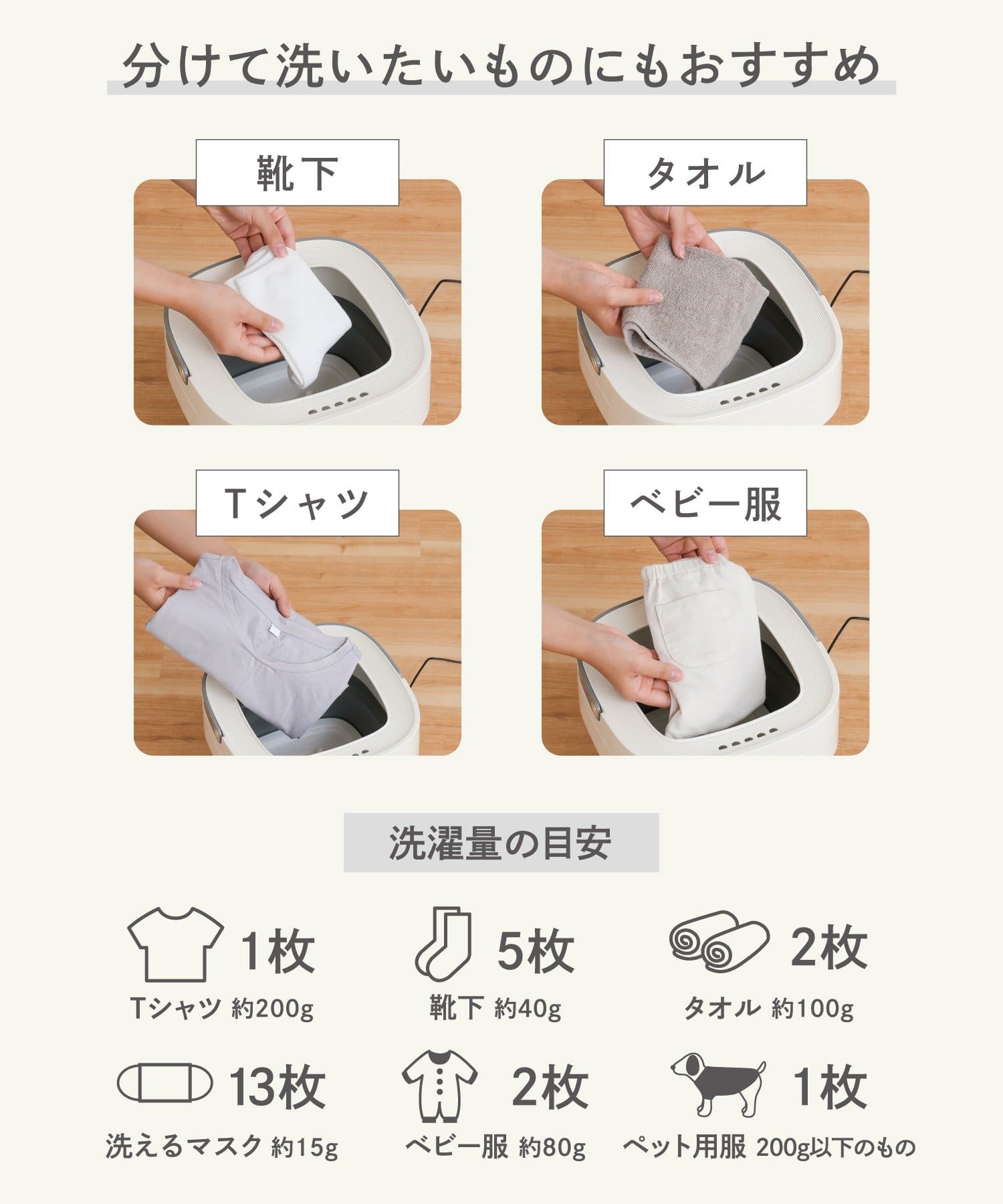 分けて洗いたいものにもおすすめ

靴下

タオル

Tシャツ

ベビー服

洗濯量の目安

1枚
Tシャツ 約200g

5枚
靴下 約40g

2枚
タオル 約100g

13枚
洗えるマスク 約15g

2枚
ベビー服 約80g

1枚
ペット用服 200g以下のもの